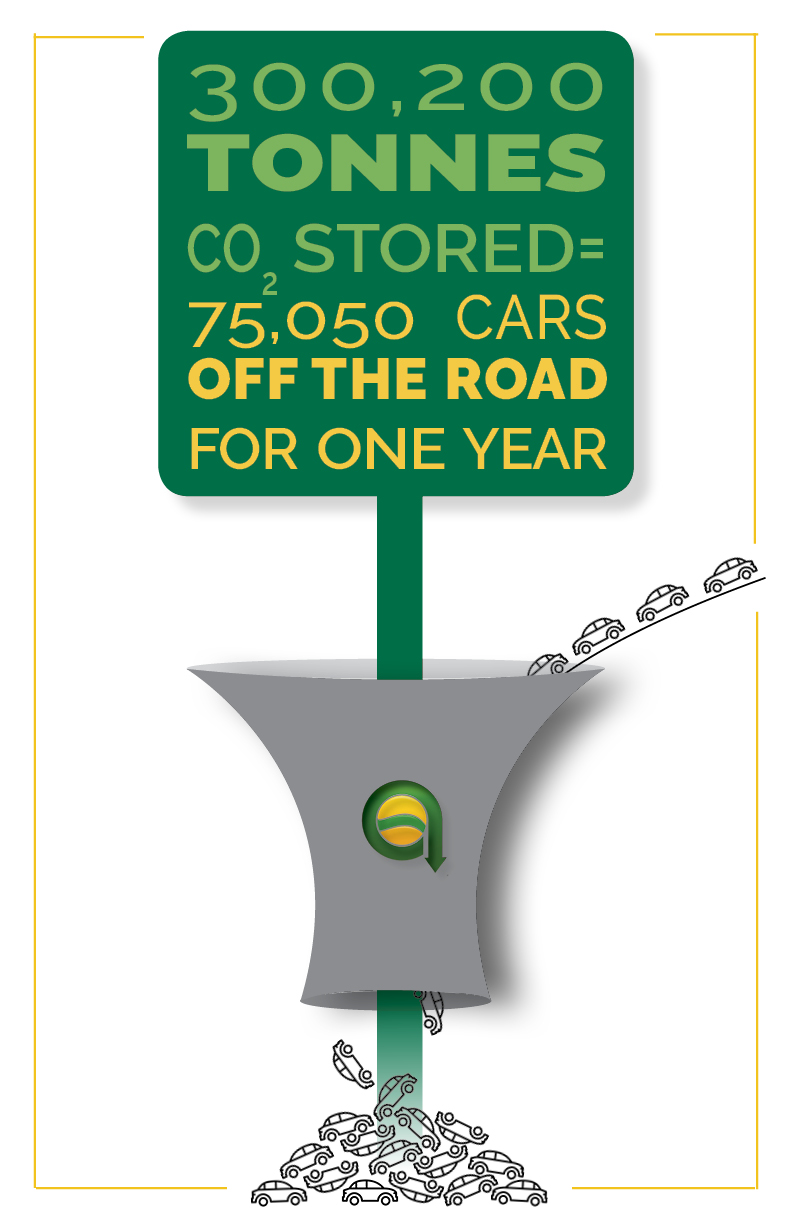 300,200
TONNES
$CO_2$ STORED=
75,050 CARS
OFF THE ROAD
FOR ONE YEAR